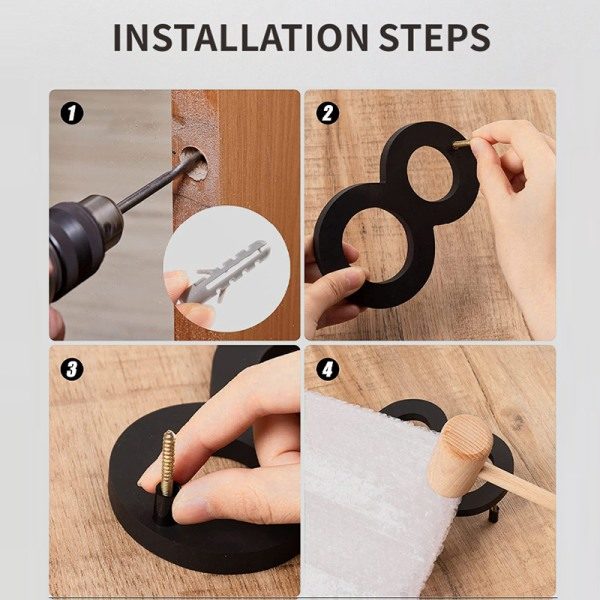 INSTALLATION STEPS

1

2

3

4