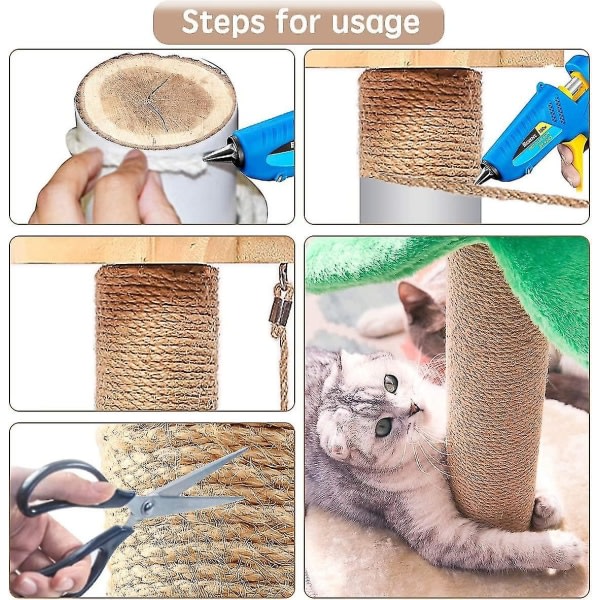 Steps for usage