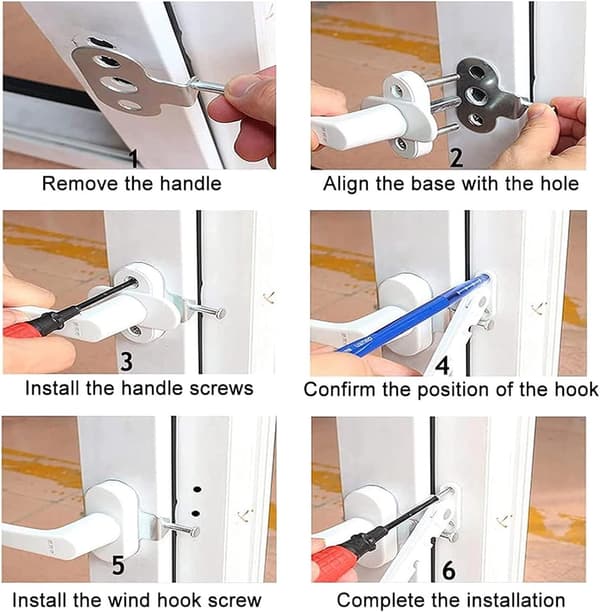 1
Remove the handle

2
Align the base with the hole

3
Install the handle screws

4
Confirm the position of the hook

5
Install the wind hook screw

6
Complete the installation