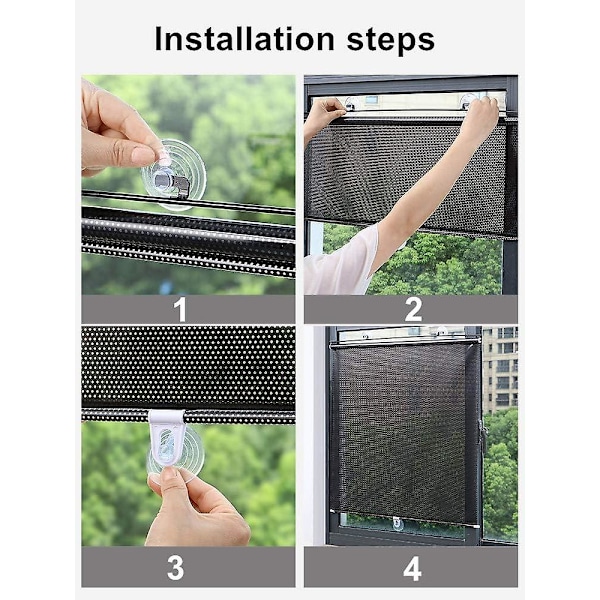 Installation steps

1

2

3

4