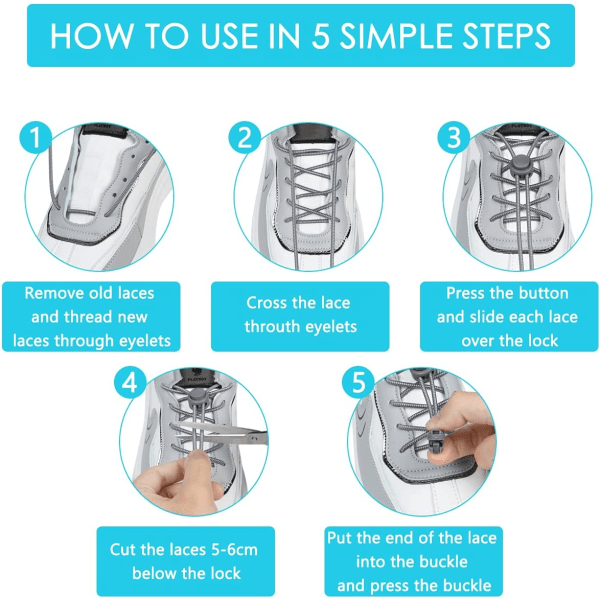 HOW TO USE IN 5 SIMPLE STEPS

1

Remove old laces and thread new laces through eyelets

2

Cross the lace throuth eyelets

3

Press the button and slide each lace over the lock

4

Cut the laces 5-6cm below the lock

5

Put the end of the lace into the buckle and press the buckle