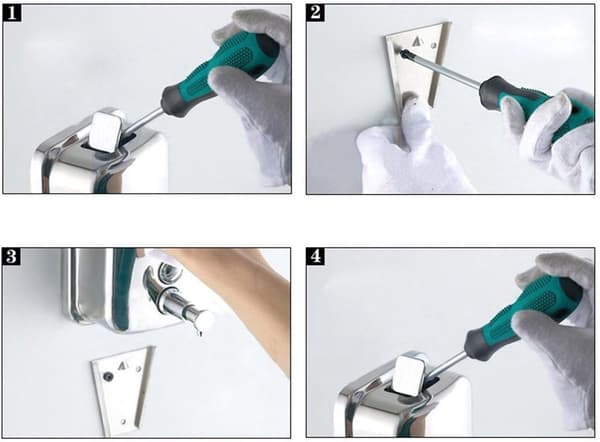 1

2

3

4