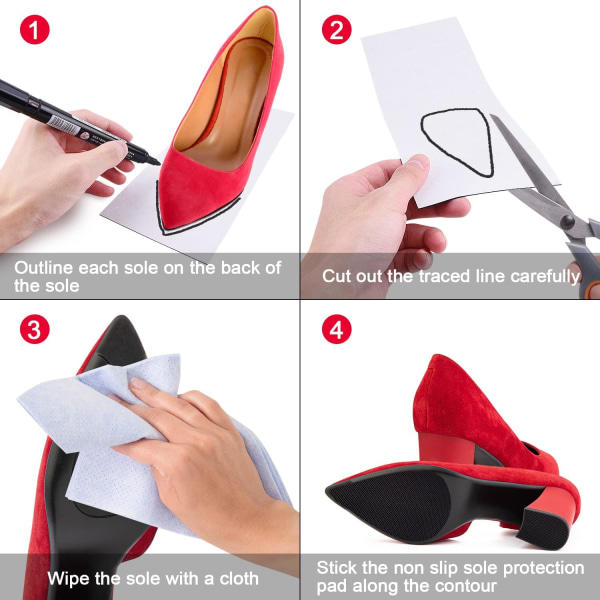 1

Outline each sole on the back of the sole

2

Cut out the traced line carefully

3

Wipe the sole with a cloth

4

Stick the non slip sole protection pad along the contour