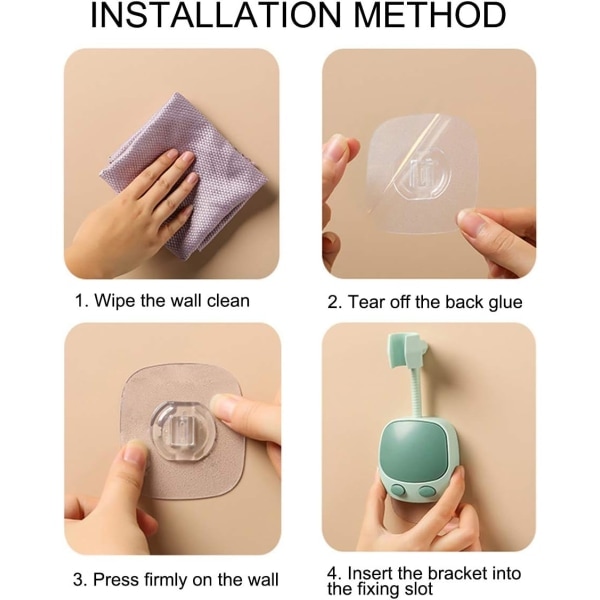 INSTALLATION METHOD

1. Wipe the wall clean

2. Tear off the back glue

3. Press firmly on the wall

4. Insert the bracket into the fixing slot