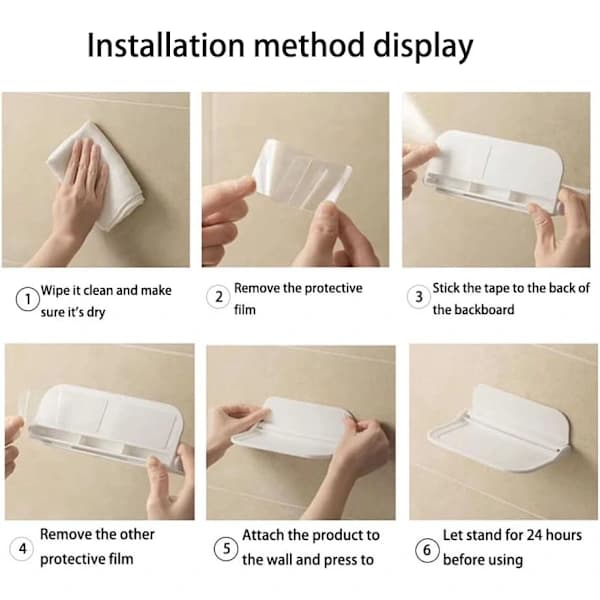 Installation method display

1 Wipe it clean and make sure it's dry

2 Remove the protective film

3 Stick the tape to the back of the backboard

4 Remove the other protective film

5 Attach the product to the wall and press to

6 Let stand for 24 hours before using