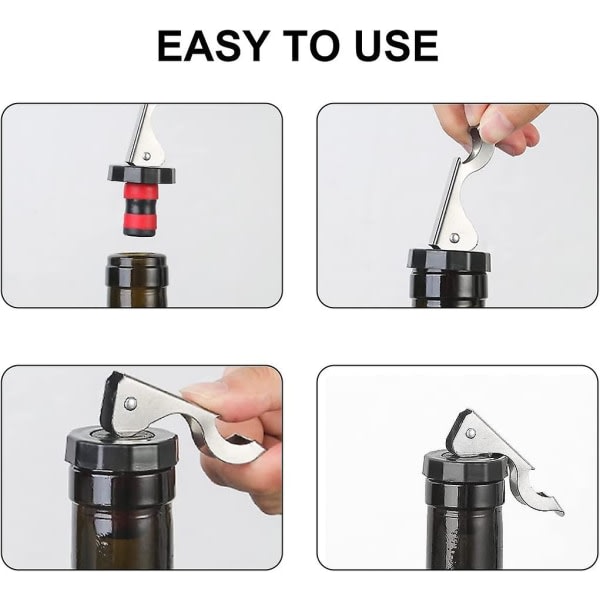 EASY TO USE