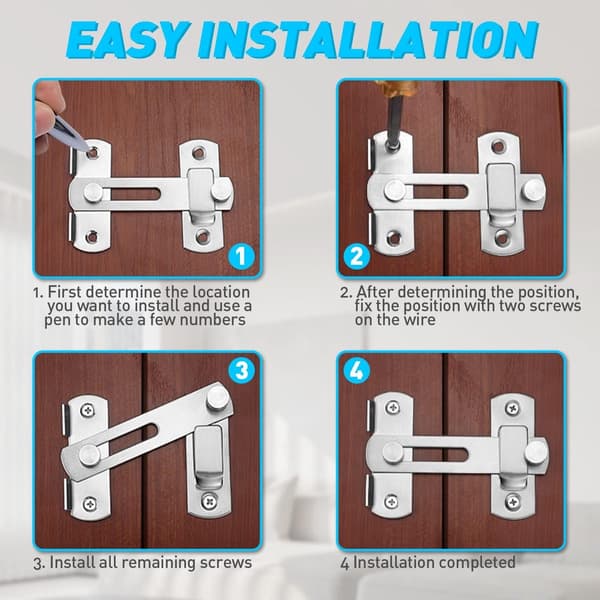 EASY INSTALLATION

1

1. First determine the location you want to install and use a pen to make a few numbers

2

2. After determining the position, fix the position with two screws on the wire

3

3. Install all remaining screws

4

4 Installation completed