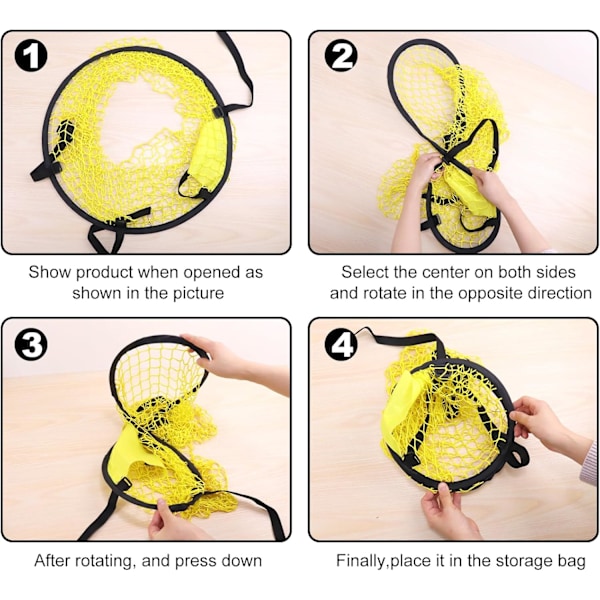 1

Show product when opened as shown in the picture

2

Select the center on both sides and rotate in the opposite direction

3

After rotating, and press down

4

Finally,place it in the storage bag