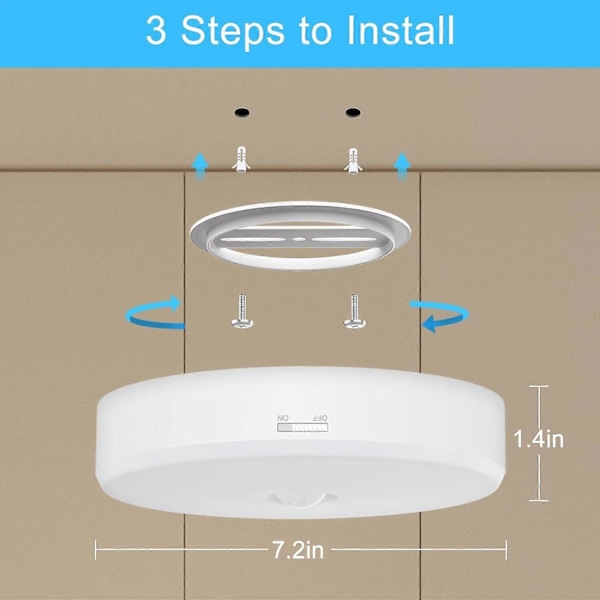 3 Steps to Install

ON OFF

1.4in

7.2in