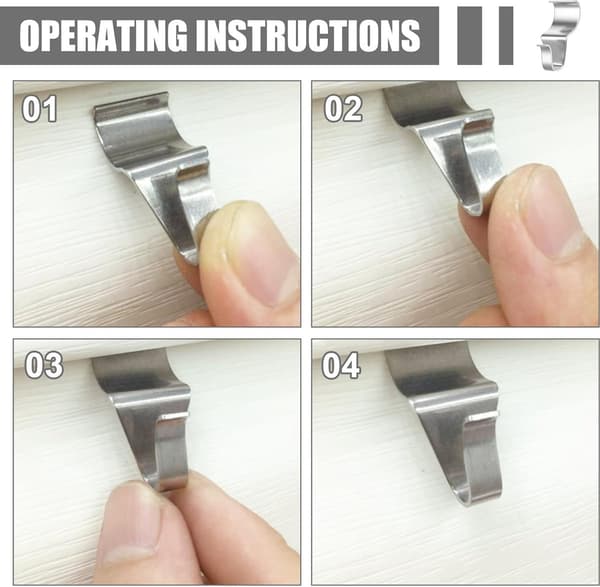 OPERATING INSTRUCTIONS

01

02

03

04