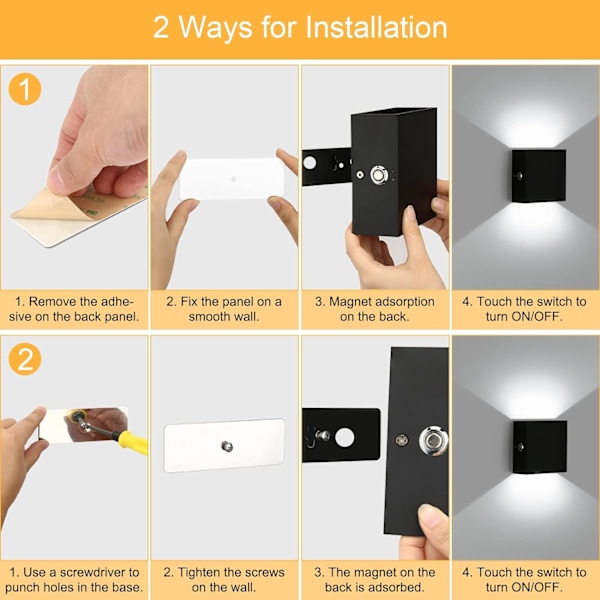 2 Ways for Installation

1

1. Remove the adhesive on the back panel.

2. Fix the panel on a smooth wall.

3. Magnet adsorption on the back.

4. Touch the switch to turn ON/OFF.

2

1. Use a screwdriver to punch holes in the base.

2. Tighten the screws on the wall.

3. The magnet on the back is adsorbed.

4. Touch the switch to turn ON/OFF.