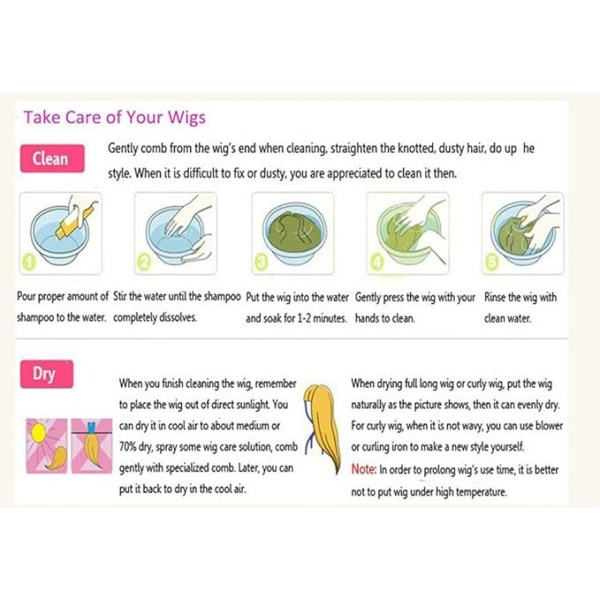 Take Care of Your Wigs

Clean

Gently comb from the wig's end when cleaning, straighten the knotted, dusty hair, do up he style. When it is difficult to fix or dusty, you are appreciated to clean it then.

1

2

3

4

5

Pour proper amount of shampoo to the water.

Stir the water until the shampoo completely dissolves.

Put the wig into the water and soak for 1-2 minutes.

Gently press the wig with your hands to clean.

Rinse the wig with clean water.

Dry

When you finish cleaning the wig, remember to place the wig out of direct sunlight. You can dry it in cool air to about medium or 70% dry, spray some wig care solution, comb gently with specialized comb. Later, you can put it back to dry in the cool air.

When drying full long wig or curly wig, put the wig naturally as the picture shows, then it can evenly dry. For curly wig, when it is not wavy, you can use blower or curling iron to make a new style yourself.
Note: In order to prolong wig's use time, it is better not to put wig under high temperature.