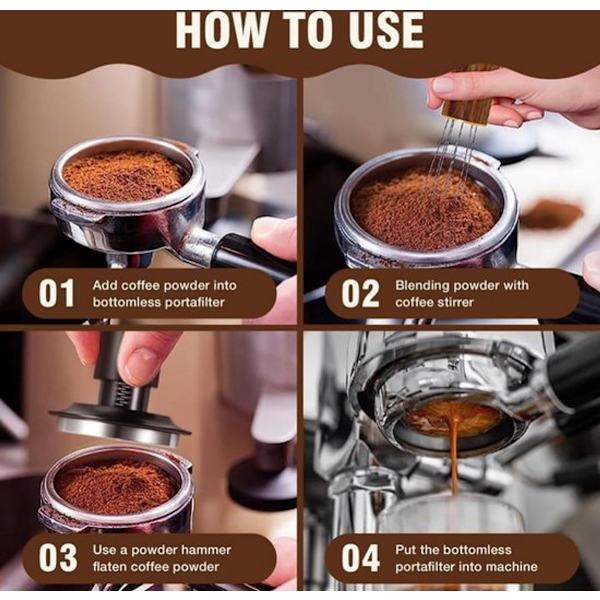 HOW TO USE

01 Add coffee powder into bottomless portafilter

02 Blending powder with coffee stirrer

03 Use a powder hammer flaten coffee powder

04 Put the bottomless portafilter into machine