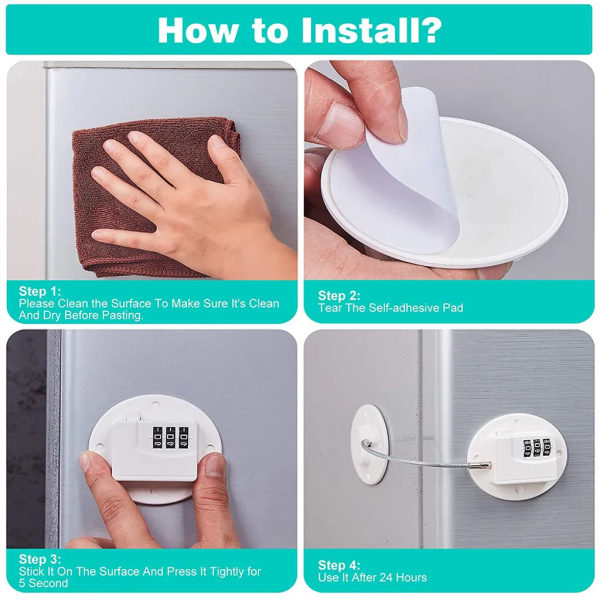 How to Install?

Step 1:
Please Clean the Surface To Make Sure It's Clean And Dry Before Pasting.

Step 2:
Tear The Self-adhesive Pad

Step 3:
Stick It On The Surface And Press It Tightly for 5 Second

Step 4:
Use It After 24 Hours