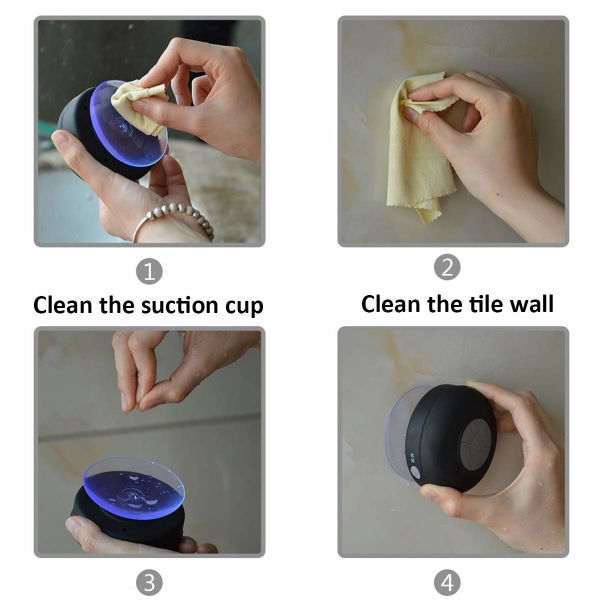 1
Clean the suction cup

2
Clean the tile wall

3

4