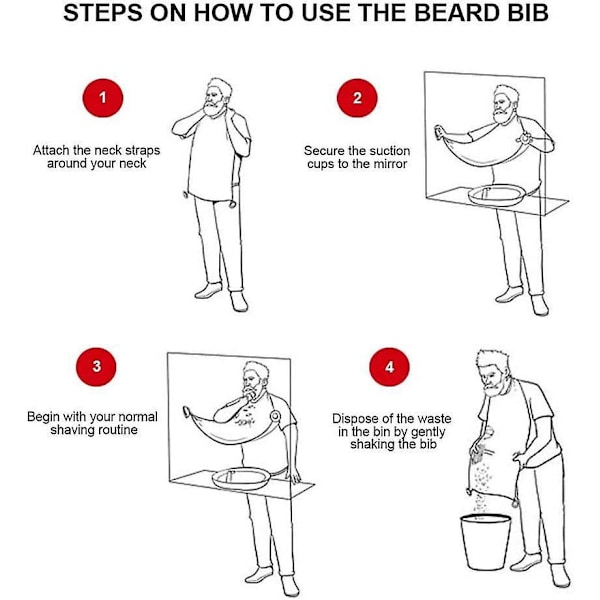 STEPS ON HOW TO USE THE BEARD BIB

1

Attach the neck straps around your neck

2

Secure the suction cups to the mirror

3

Begin with your normal shaving routine

4

Dispose of the waste in the bin by gently shaking the bib