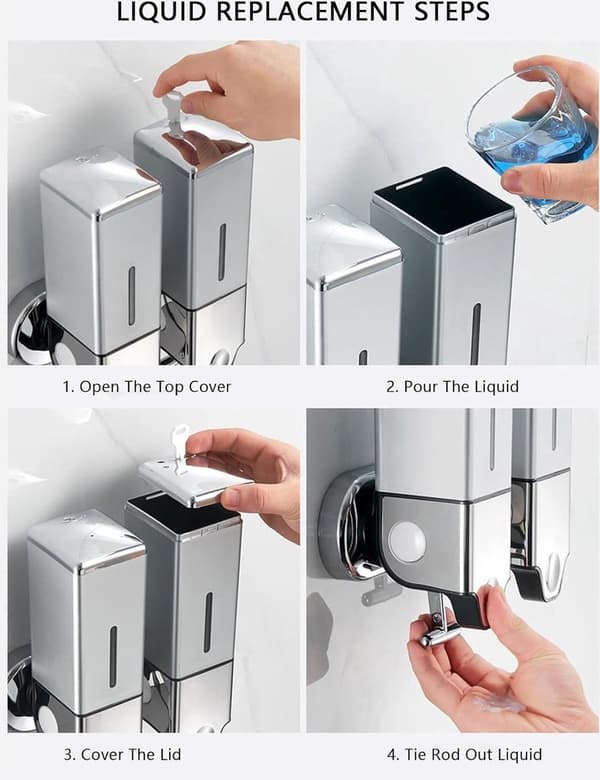 LIQUID REPLACEMENT STEPS

1. Open The Top Cover

2. Pour The Liquid

3. Cover The Lid

4. Tie Rod Out Liquid