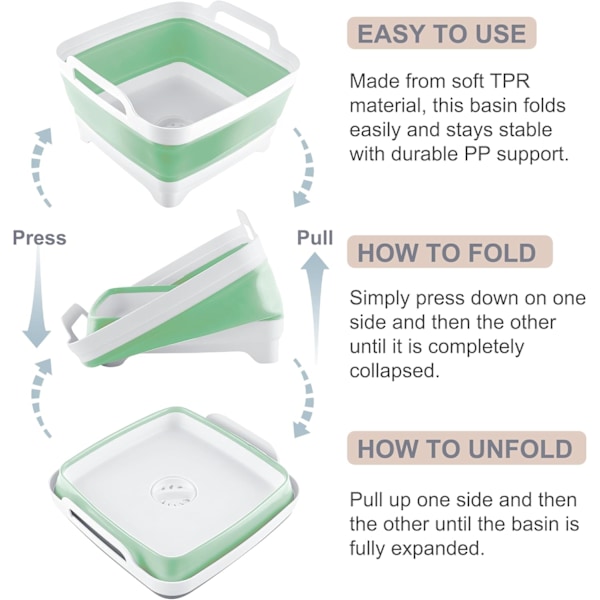 Press

Pull

EASY TO USE

Made from soft TPR material, this basin folds easily and stays stable with durable PP support.

HOW TO FOLD

Simply press down on one side and then the other until it is completely collapsed.

HOW TO UNFOLD

Pull up one side and then the other until the basin is fully expanded.