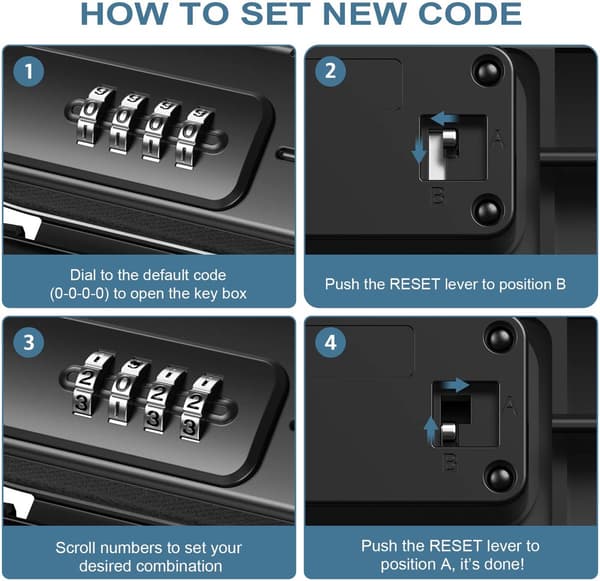 HOW TO SET NEW CODE

1

0 0 0 0

Dial to the default code (0-0-0-0) to open the key box

2

A

B

Push the RESET lever to position B

3

2 0 2 2

Scroll numbers to set your desired combination

4

A

B

Push the RESET lever to position A, it's done!