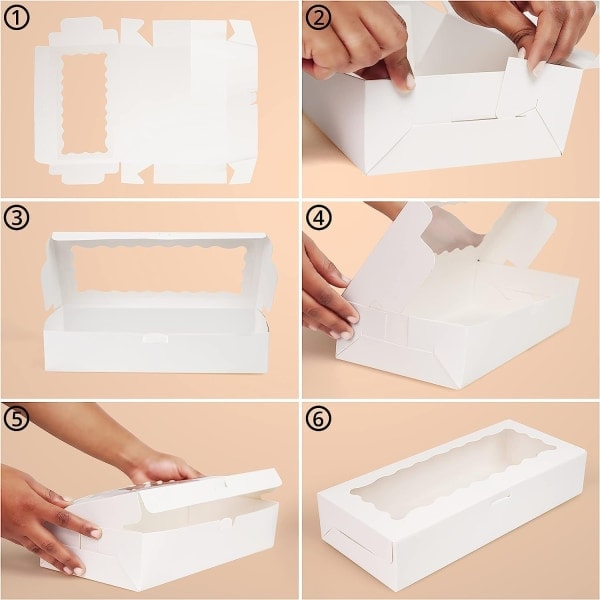 ①

②

③

④

⑤

⑥