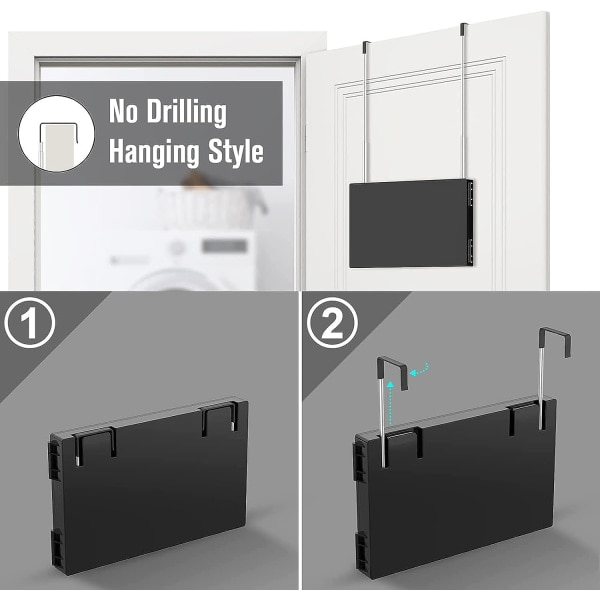 No Drilling
Hanging Style

1

2