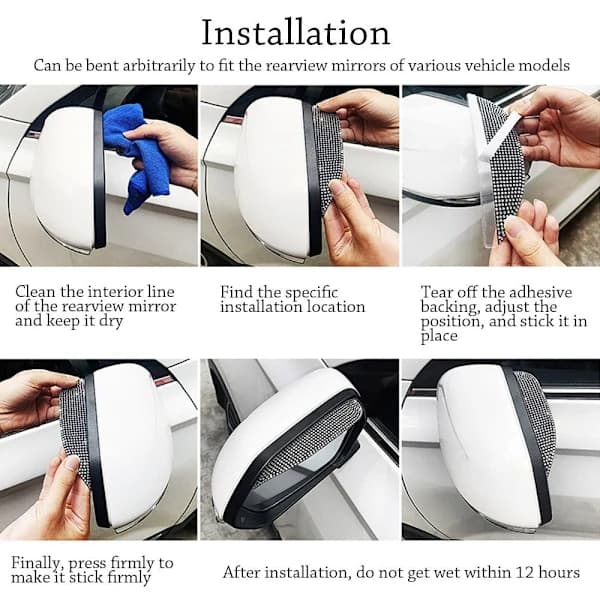 Installation

Can be bent arbitrarily to fit the rearview mirrors of various vehicle models

Clean the interior line of the rearview mirror and keep it dry

Find the specific installation location

Tear off the adhesive backing, adjust the position, and stick it in place

Finally, press firmly to make it stick firmly

After installation, do not get wet within 12 hours