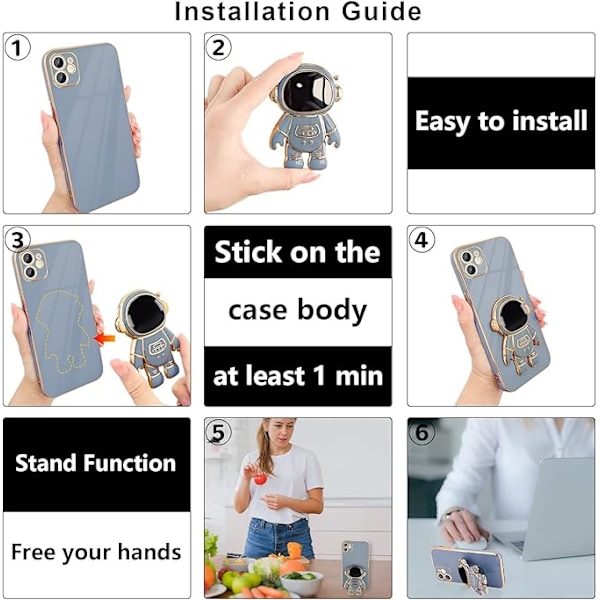 Installation Guide

1

2

Easy to install

3

Stick on the

case body

at least 1 min

4

Stand Function

Free your hands

5

6