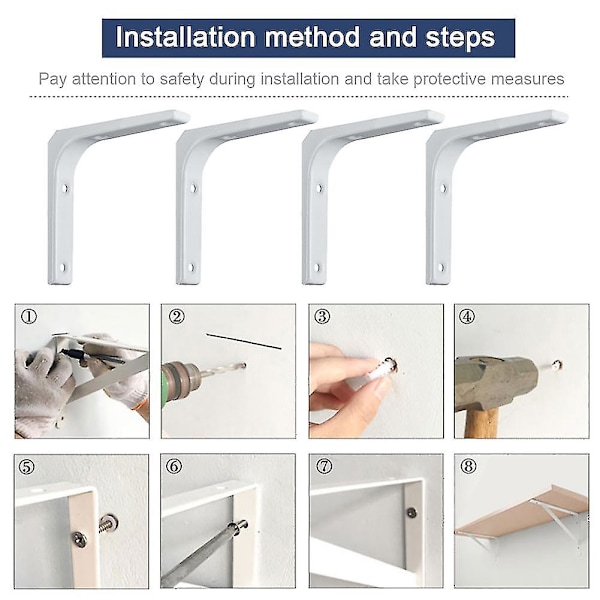 Installation method and steps

Pay attention to safety during installation and take protective measures

①

②

③

④

⑤

⑥

⑦

⑧