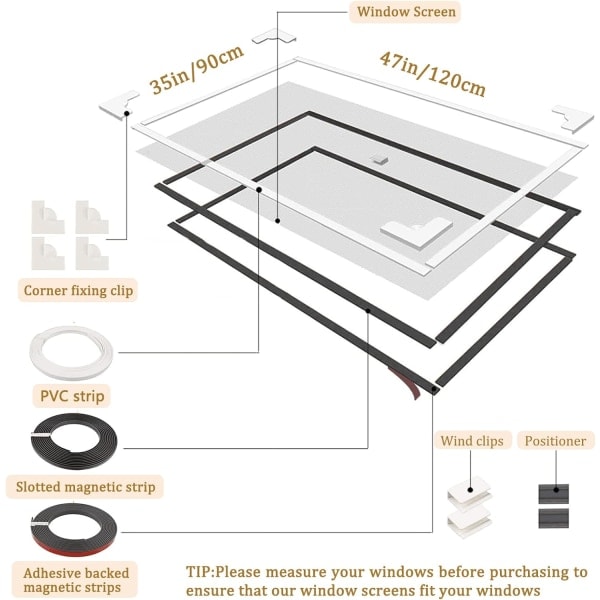 Window Screen

35in/90cm

47in/120cm

Corner fixing clip

PVC strip

Slotted magnetic strip

Adhesive backed magnetic strips

Wind clips

Positioner

TIP:Please measure your windows before purchasing to ensure that our window screens fit your windows