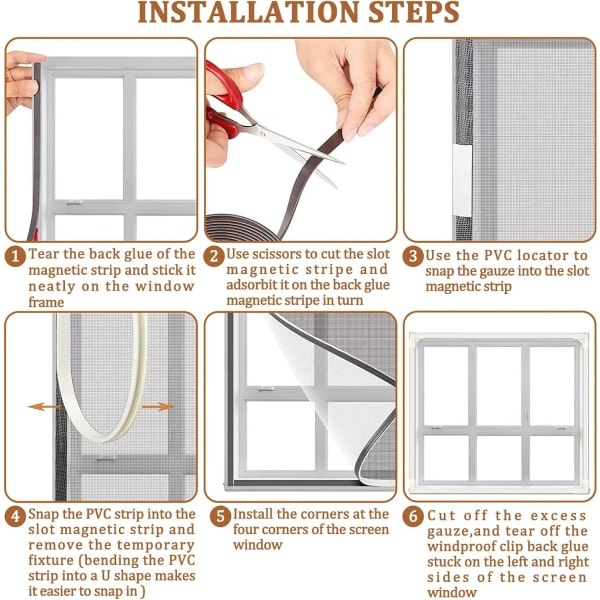 INSTALLATION STEPS

1 Tear the back glue of the magnetic strip and stick it neatly on the window frame

2 Use scissors to cut the slot magnetic stripe and adsorbit it on the back glue magnetic stripe in turn

3 Use the PVC locator to snap the gauze into the slot magnetic strip

4 Snap the PVC strip into the slot magnetic strip and remove the temporary fixture (bending the PVC strip into a U shape makes it easier to snap in )

5 Install the corners at the four corners of the screen window

6 Cut off the excess gauze,and tear off the windproof clip back glue stuck on the left and right sides of the screen window