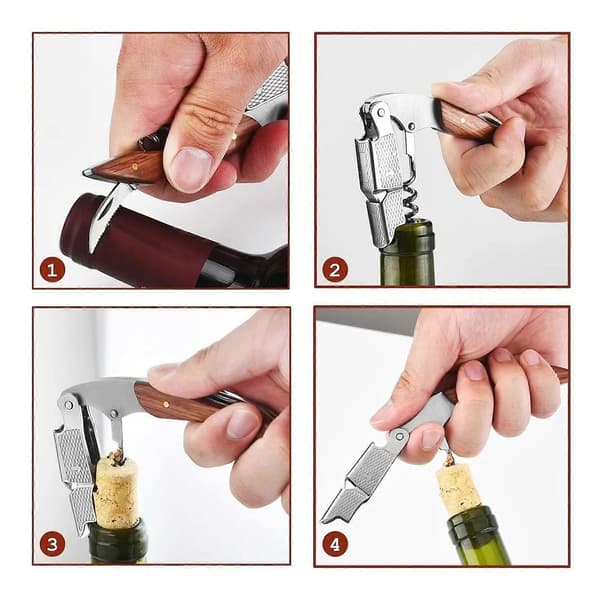 1

2

3

4