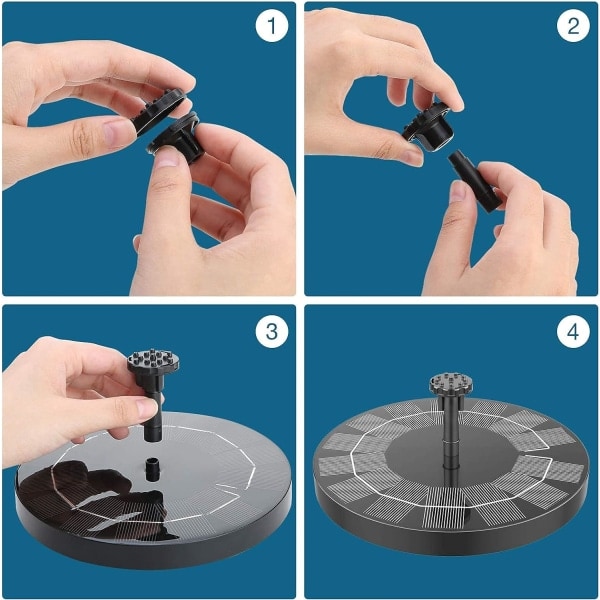 1

2

3

4