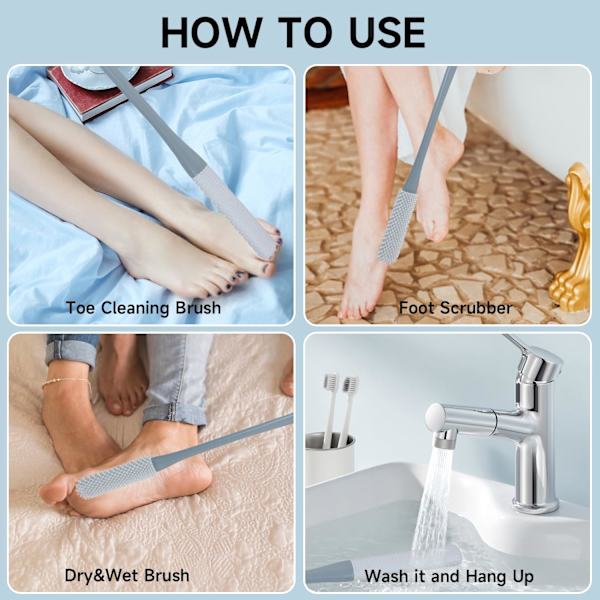 HOW TO USE

Toe Cleaning Brush

Foot Scrubber

Dry&Wet Brush

Wash it and Hang Up