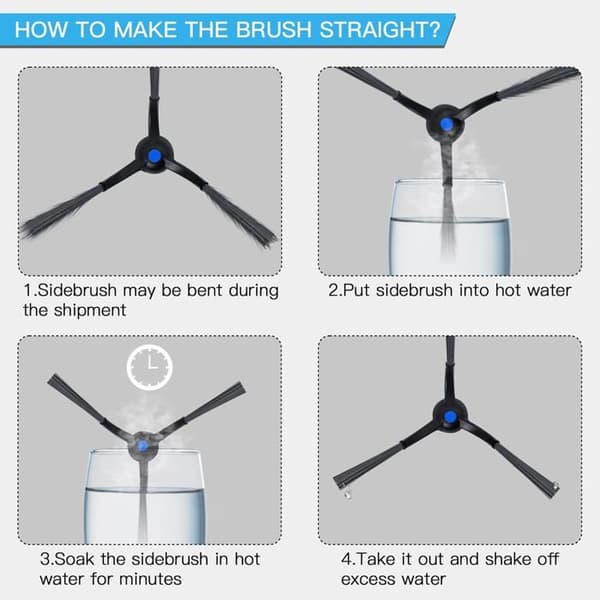 HOW TO MAKE THE BRUSH STRAIGHT?

1.Sidebrush may be bent during the shipment

2.Put sidebrush into hot water

3.Soak the sidebrush in hot water for minutes

4.Take it out and shake off excess water