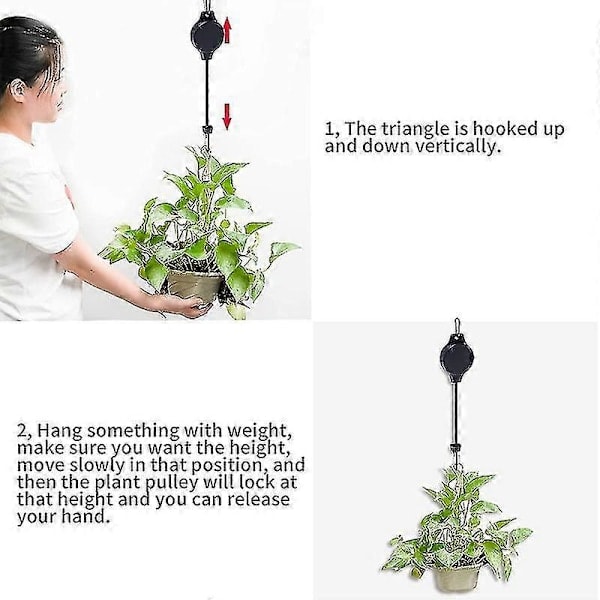 1, The triangle is hooked up and down vertically.

2, Hang something with weight, make sure you want the height, move slowly in that position, and then the plant pulley will lock at that height and you can release your hand.