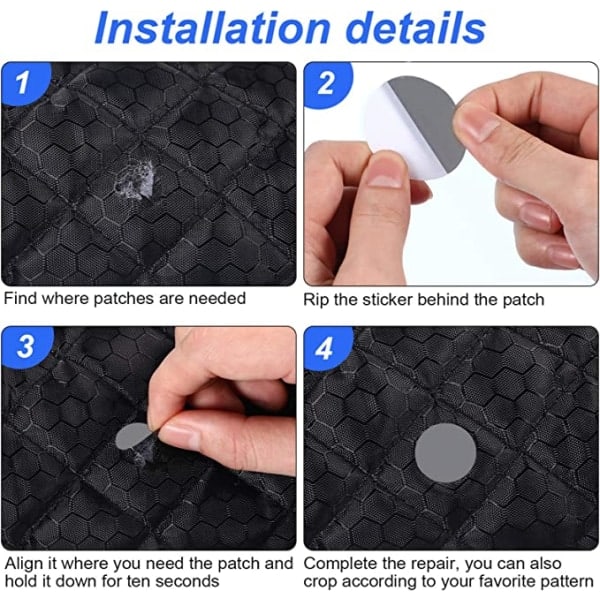 Installation details

1

Find where patches are needed

2

Rip the sticker behind the patch

3

Align it where you need the patch and hold it down for ten seconds

4

Complete the repair, you can also crop according to your favorite pattern