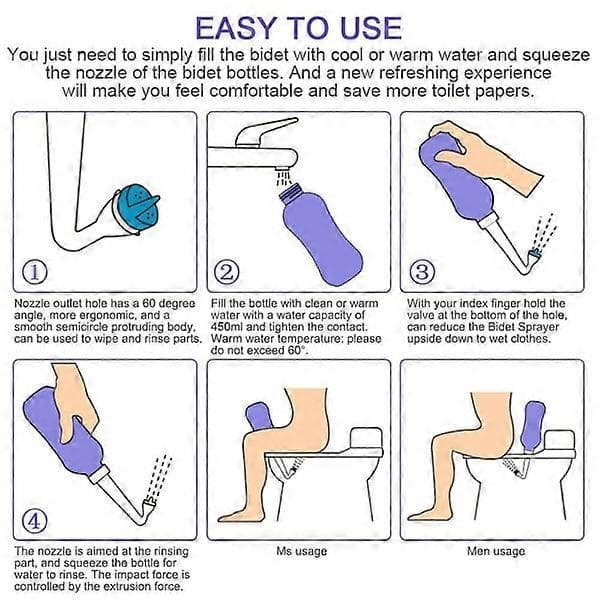 EASY TO USE

You just need to simply fill the bidet with cool or warm water and squeeze the nozzle of the bidet bottles. And a new refreshing experience will make you feel comfortable and save more toilet papers.

①

Nozzle outlet hole has a 60 degree angle, more ergonomic, and a smooth semicircle protruding body, can be used to wipe and rinse parts.

②

Fill the bottle with clean or warm water with a water capacity of 450ml and tighten the contact. Warm water temperature: please do not exceed 60°.

③

With your index finger hold the valve at the bottom of the hole, can reduce the Bidet Sprayer upside down to wet clothes.

④

The nozzle is aimed at the rinsing part, and squeeze the bottle for water to rinse. The impact force is controlled by the extrusion force.

Ms usage

Men usage