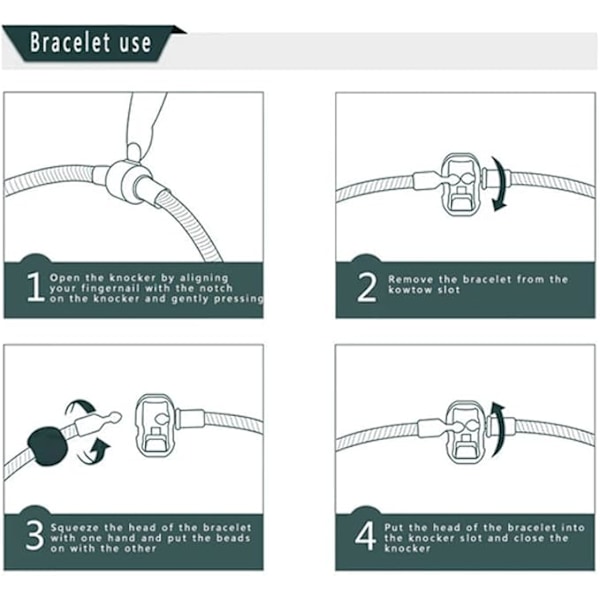 Bracelet use

1 Open the knocker by aligning your fingernail with the notch on the knocker and gently pressing

2 Remove the bracelet from the kowtow slot

3 Squeeze the head of the bracelet with one hand and put the beads on with the other

4 Put the head of the bracelet into the knocker slot and close the knocker