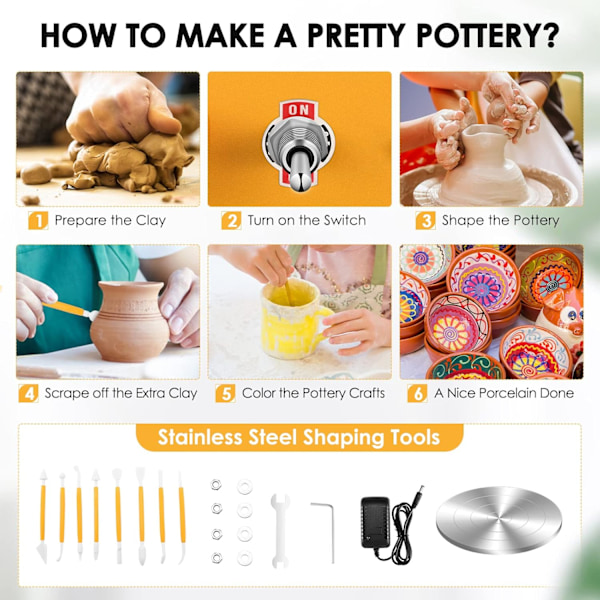 HOW TO MAKE A PRETTY POTTERY?

ON

1 Prepare the Clay

2 Turn on the Switch

3 Shape the Pottery

4 Scrape off the Extra Clay

5 Color the Pottery Crafts

6 A Nice Porcelain Done

Stainless Steel Shaping Tools