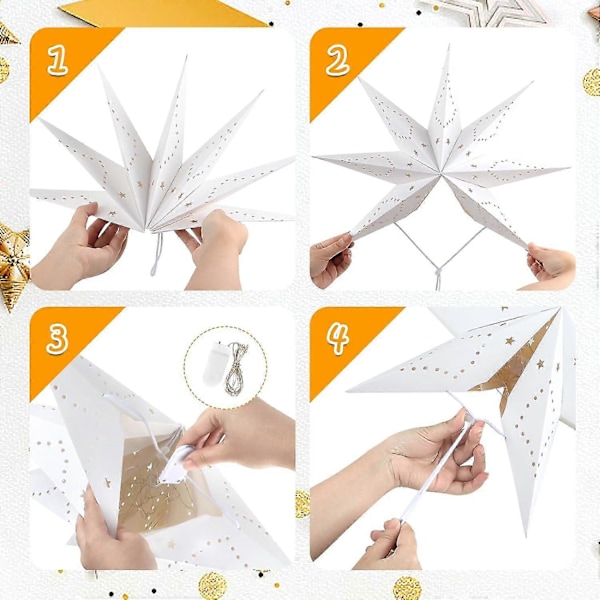 1

2

3

4