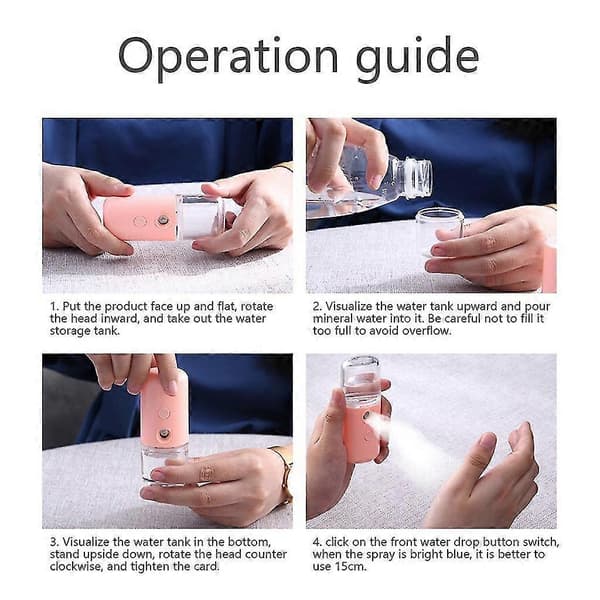 Operation guide

1. Put the product face up and flat, rotate the head inward, and take out the water storage tank.

2. Visualize the water tank upward and pour mineral water into it. Be careful not to fill it too full to avoid overflow.

3. Visualize the water tank in the bottom, stand upside down, rotate the head counter clockwise, and tighten the card.

4. click on the front water drop button switch, when the spray is bright blue, it is better to use 15cm.