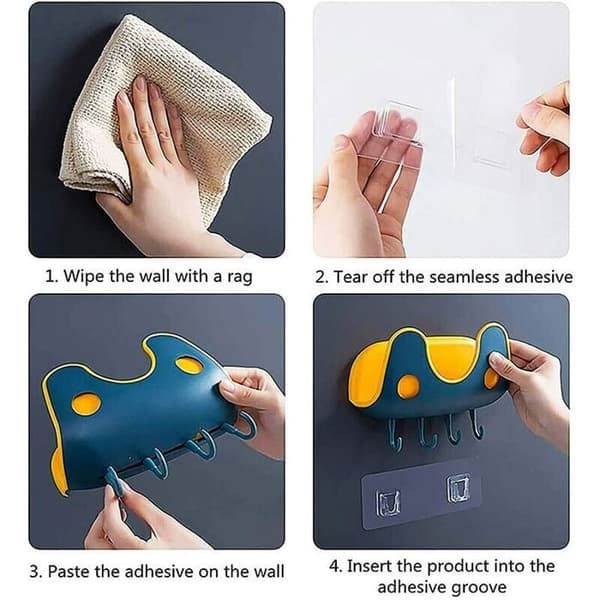 1. Wipe the wall with a rag

2. Tear off the seamless adhesive

3. Paste the adhesive on the wall

4. Insert the product into the adhesive groove