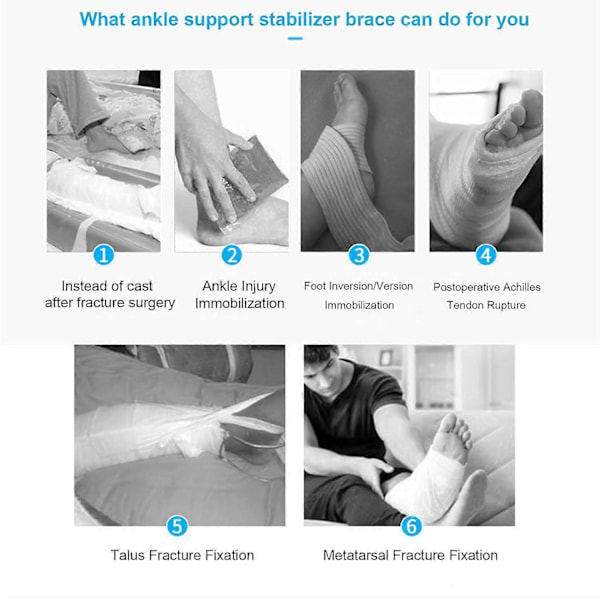 What ankle support stabilizer brace can do for you

1
Instead of cast after fracture surgery

2
Ankle Injury Immobilization

3
Foot Inversion/Version Immobilization

4
Postoperative Achilles Tendon Rupture

5
Talus Fracture Fixation

6
Metatarsal Fracture Fixation