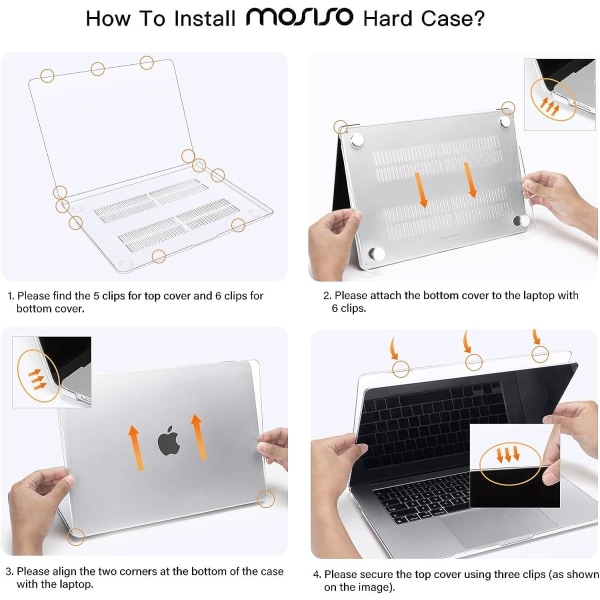 How To Install MOSISO Hard Case?

1. Please find the 5 clips for top cover and 6 clips for bottom cover.

2. Please attach the bottom cover to the laptop with 6 clips.

3. Please align the two corners at the bottom of the case with the laptop.

4. Please secure the top cover using three clips (as shown on the image).