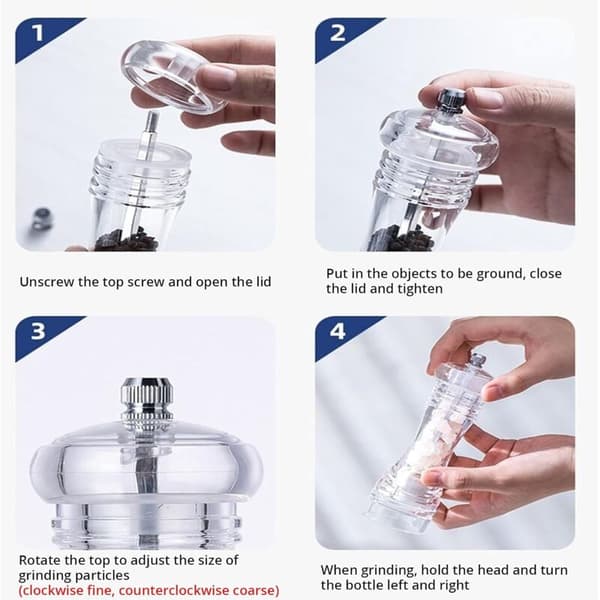 1

Unscrew the top screw and open the lid

2

Put in the objects to be ground, close the lid and tighten

3

Rotate the top to adjust the size of grinding particles
(clockwise fine, counterclockwise coarse)

4

When grinding, hold the head and turn the bottle left and right