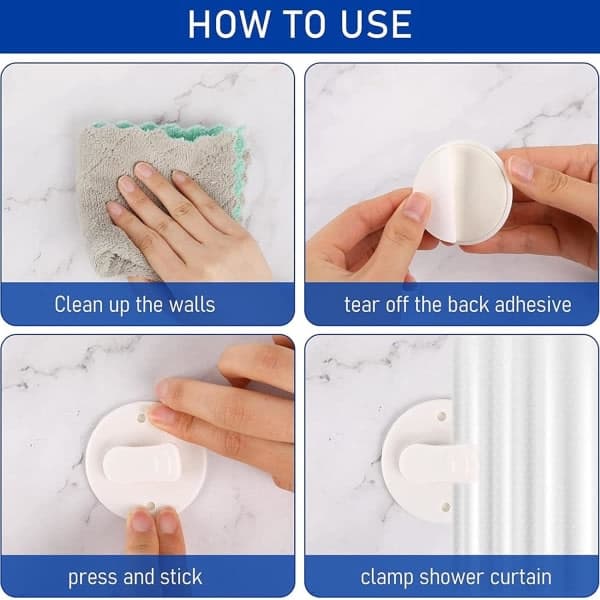 HOW TO USE

Clean up the walls

tear off the back adhesive

press and stick

clamp shower curtain