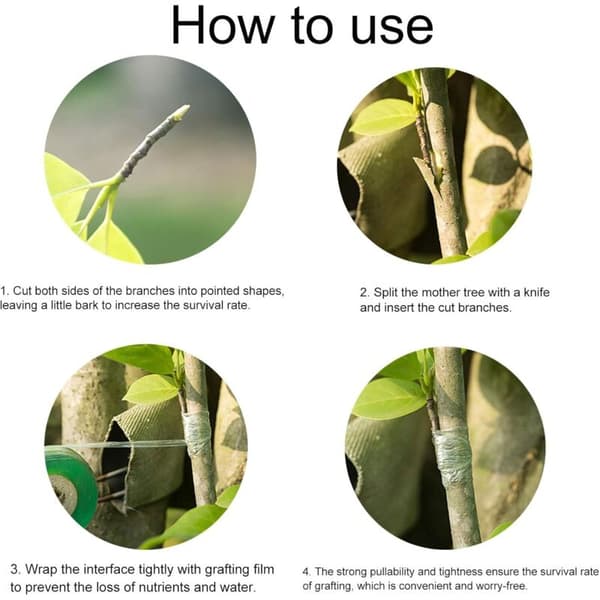 How to use

1. Cut both sides of the branches into pointed shapes, leaving a little bark to increase the survival rate.

2. Split the mother tree with a knife and insert the cut branches.

3. Wrap the interface tightly with grafting film to prevent the loss of nutrients and water.

4. The strong pullability and tightness ensure the survival rate of grafting, which is convenient and worry-free.