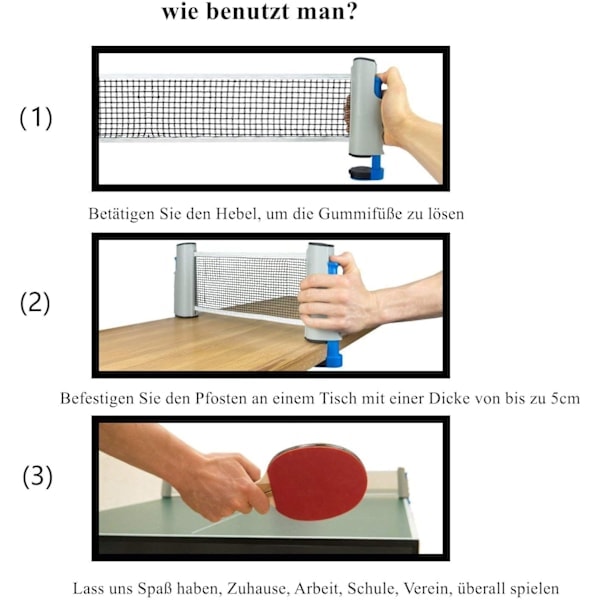 wie benutzt man?

(1)

Betätigen Sie den Hebel, um die Gummifüße zu lösen

(2)

Befestigen Sie den Pfosten an einem Tisch mit einer Dicke von bis zu 5cm

(3)

Lass uns Spaß haben, Zuhause, Arbeit, Schule, Verein, überall spielen