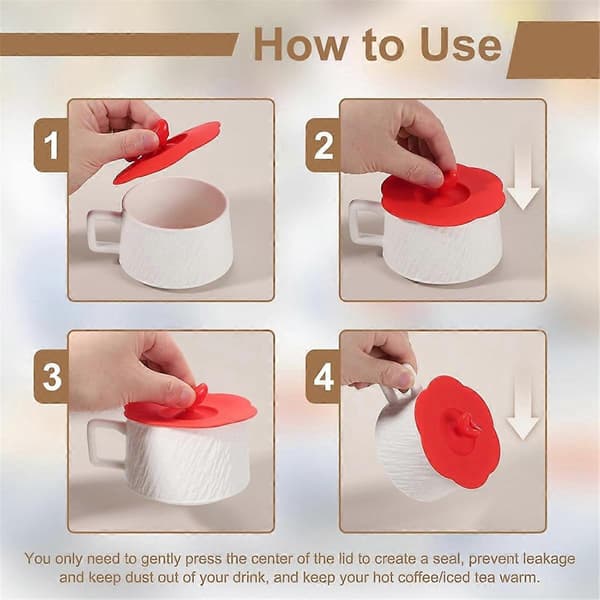 How to Use

1

2

3

4

You only need to gently press the center of the lid to create a seal, prevent leakage and keep dust out of your drink, and keep your hot coffee/iced tea warm.