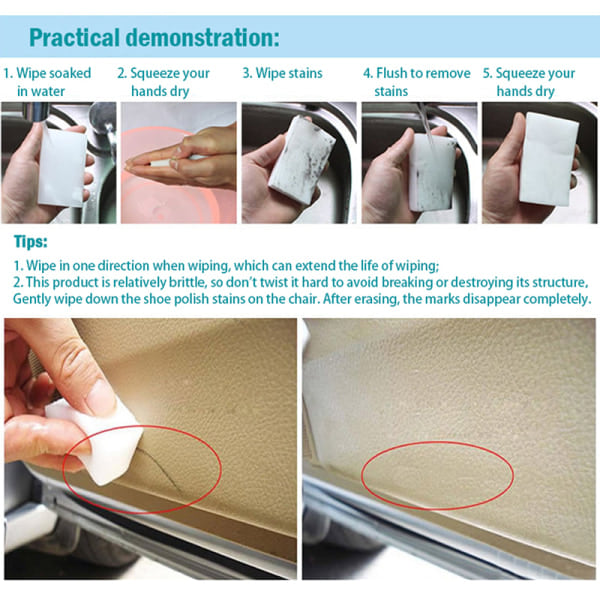 Practical demonstration:

1. Wipe soaked in water

2. Squeeze your hands dry

3. Wipe stains

4. Flush to remove stains

5. Squeeze your hands dry

Tips:

1. Wipe in one direction when wiping, which can extend the life of wiping;
2. This product is relatively brittle, so don't twist it hard to avoid breaking or destroying its structure, Gently wipe down the shoe polish stains on the chair. After erasing, the marks disappear completely.